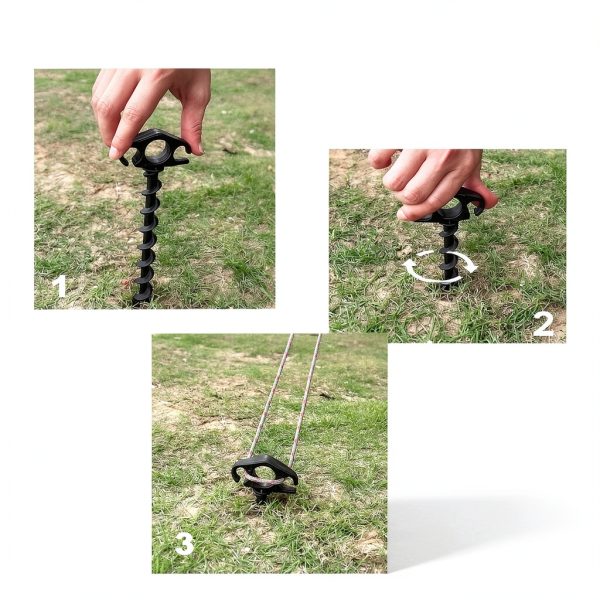 1

2

3